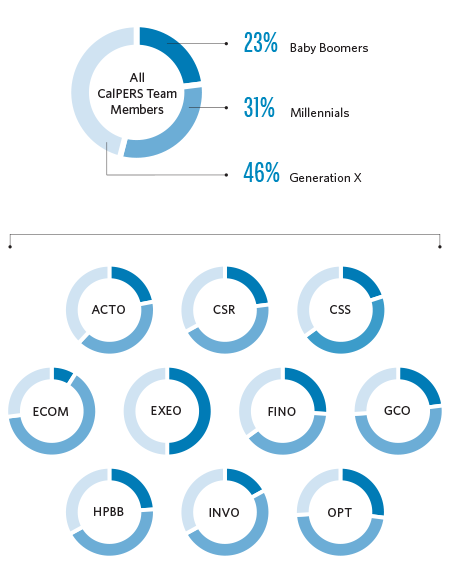 All CalPERS Team Members

23% Baby Boomers

31% Millennials

46% Generation X

ACTO

CSR

CSS

ECOM

EXEO

FINO

GCO

HPBB

INVO

OPT