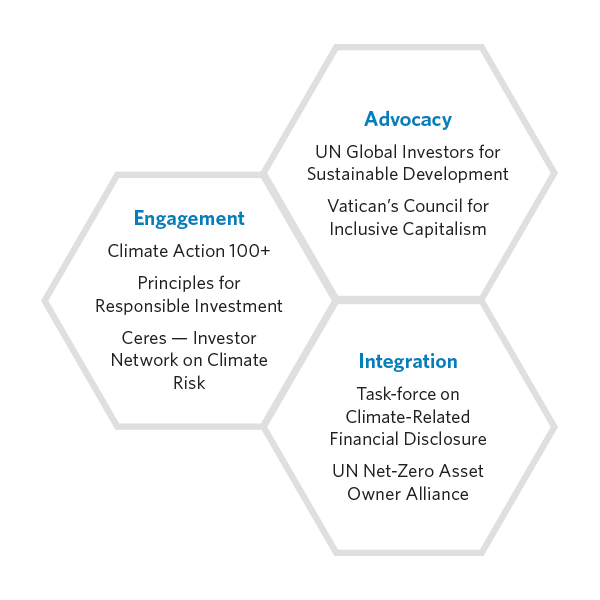 Advocacy

UN Global Investors for Sustainable Development

Vatican's Council for Inclusive Capitalism

Engagement

Climate Action 100+

Principles for Responsible Investment

Ceres — Investor Network on Climate Risk

Integration

Task-force on Climate-Related Financial Disclosure

UN Net-Zero Asset Owner Alliance