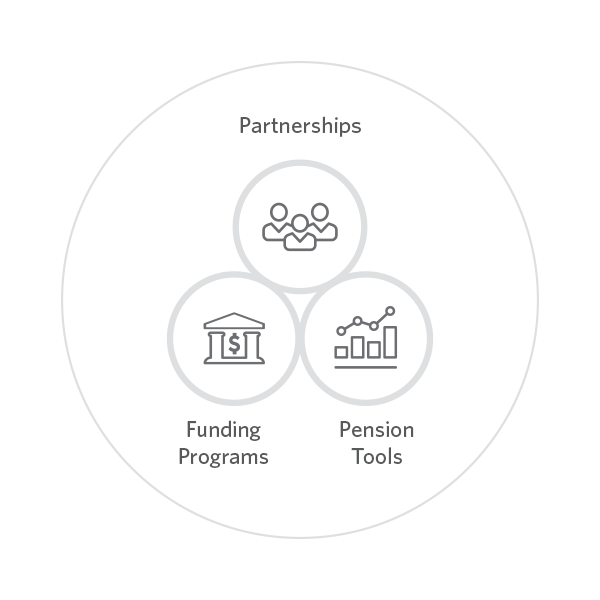 Partnerships

$

Funding Programs

Pension Tools