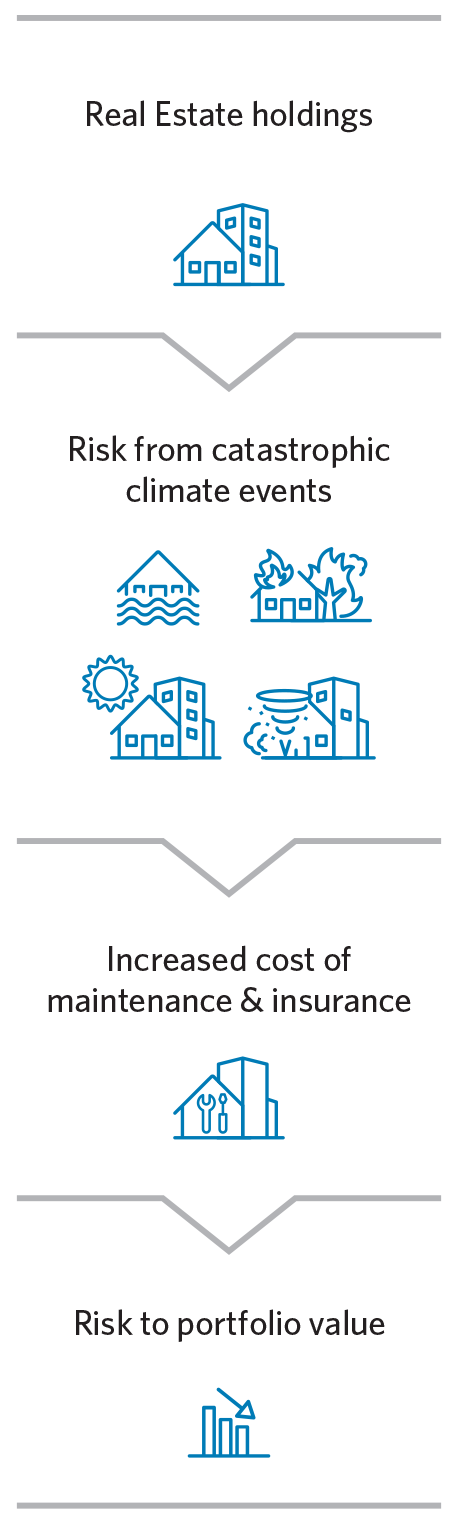 Real Estate holdings

Risk from catastrophic climate events

Increased cost of maintenance & insurance

Risk to portfolio value