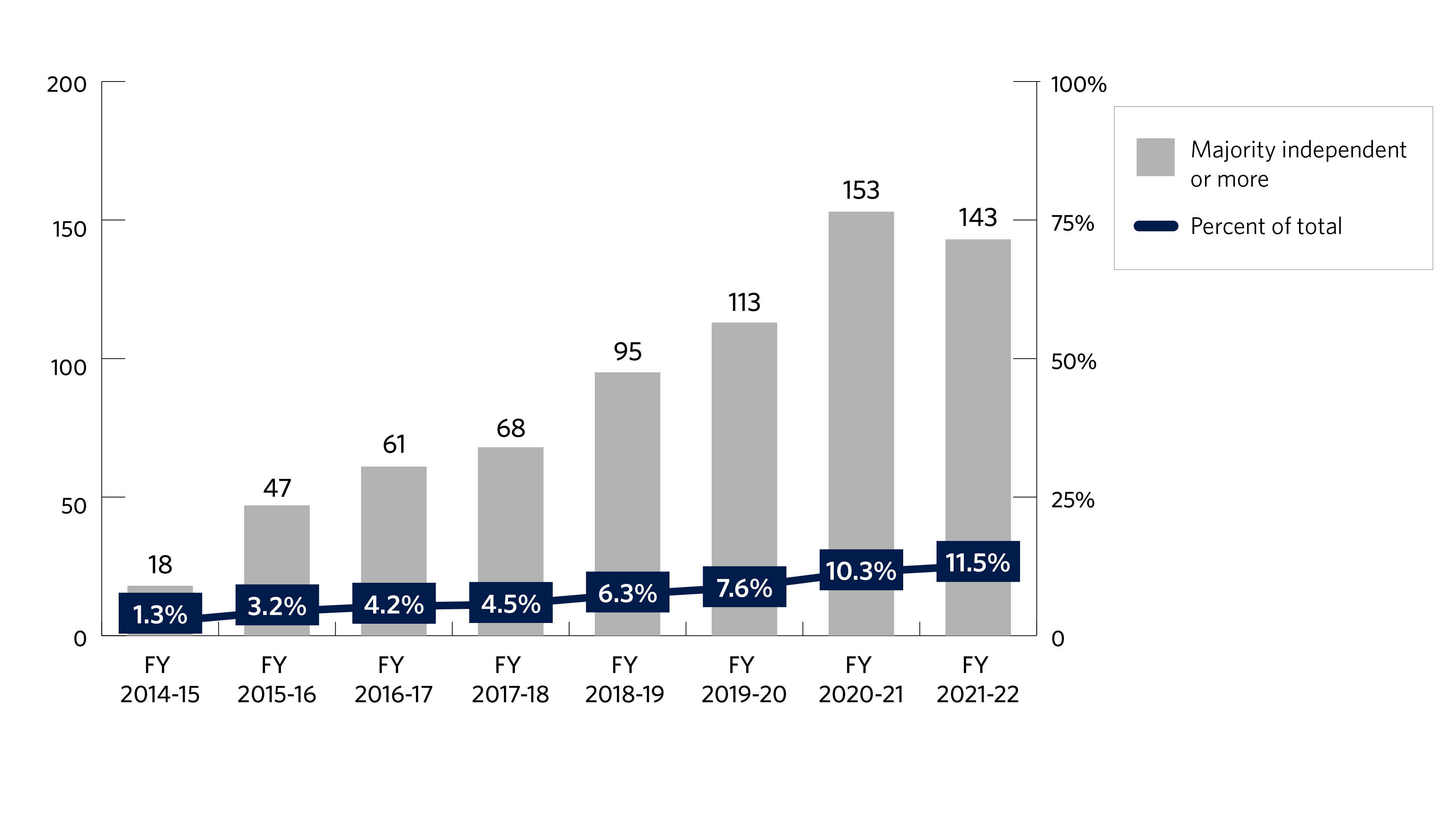 200
150
100
50
0

100%
75%
50%
25%
0

Majority independent or more
Percent of total

18
47
61
68
95
113
153
143

1.3%
3.2%
4.2%
4.5%
6.3%
7.6%
10.3%
11.5%

FY 2014-15
FY 2015-16
FY 2016-17
FY 2017-18
FY 2018-19
FY 2019-20
FY 2020-21
FY 2021-22