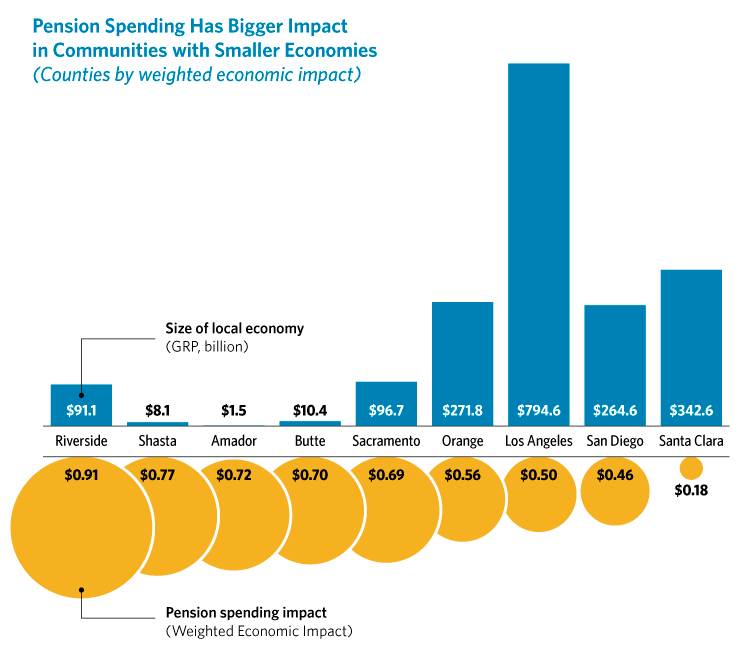 Pension Spending Has Bigger Impact in Communities with Smaller Economies
(Counties by weighted economic impact)

Size of local economy
(GRP, billion)

$91.1
$8.1
$1.5
$10.4
$96.7
$271.8
$794.6
$264.6
$342.6

Riverside
Shasta
Amador
Butte
Sacramento
Orange
Los Angeles
San Diego
Santa Clara

$0.91
$0.77
$0.72
$0.70
$0.69
$0.56
$0.50
$0.46
$0.18

Pension spending impact
(Weighted Economic Impact)